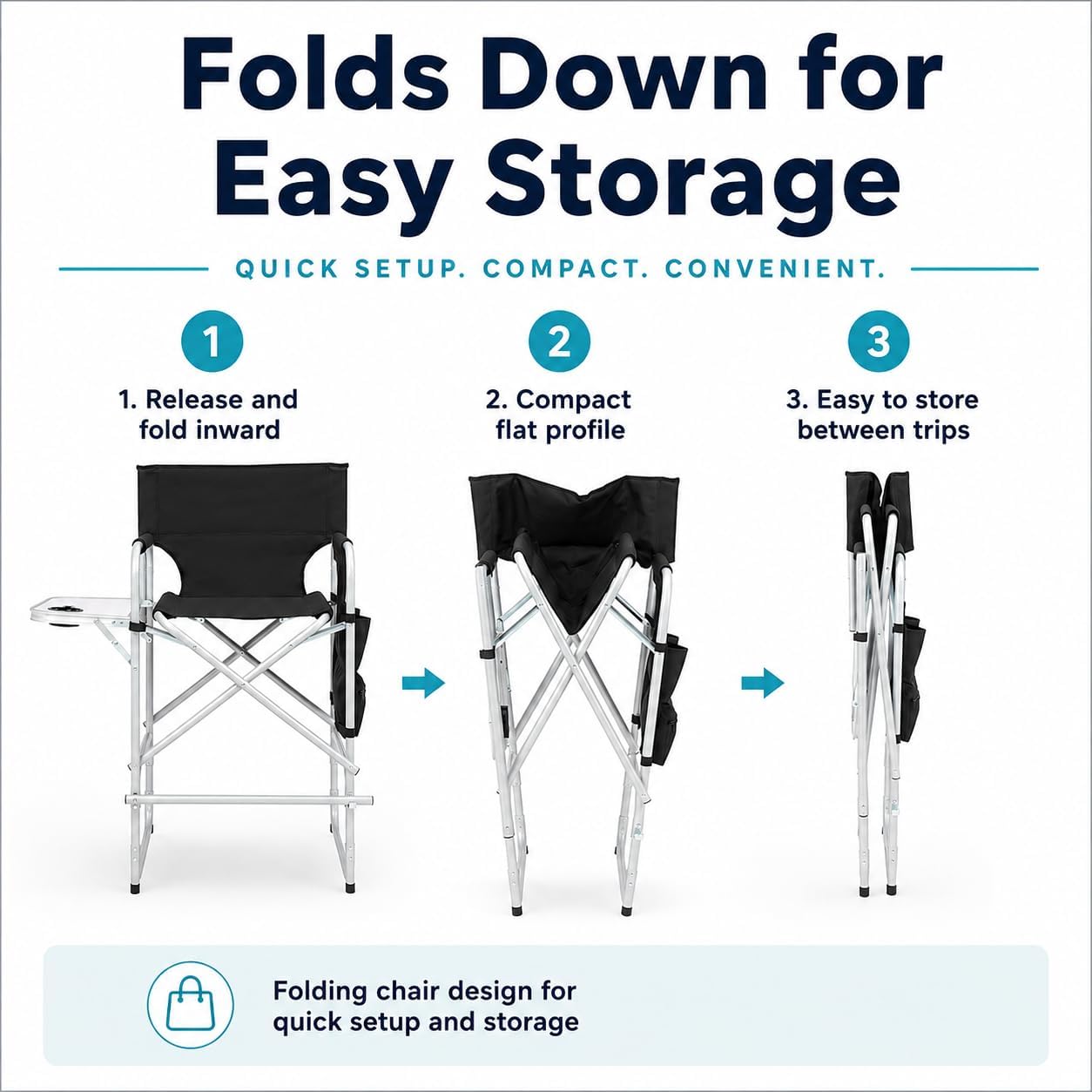 Folds Down for Easy Storage

QUICK SETUP. COMPACT. CONVENIENT.

1

1. Release and fold inward

2

2. Compact flat profile

3

3. Easy to store between trips

Folding chair design for quick setup and storage