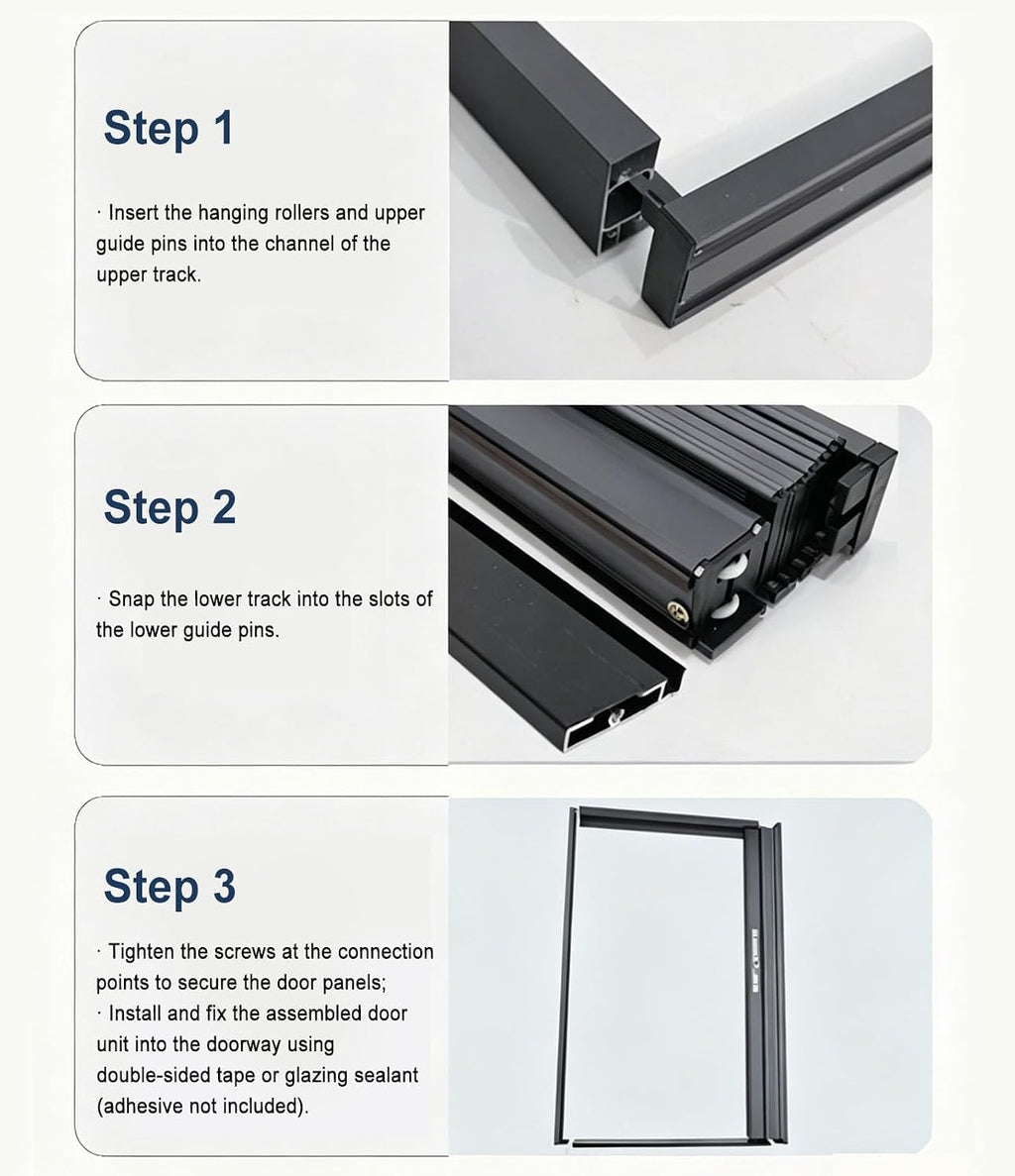 Step 1

· Insert the hanging rollers and upper guide pins into the channel of the upper track.

Step 2

· Snap the lower track into the slots of the lower guide pins.

Step 3

· Tighten the screws at the connection points to secure the door panels;
· Install and fix the assembled door unit into the doorway using double-sided tape or glazing sealant (adhesive not included).