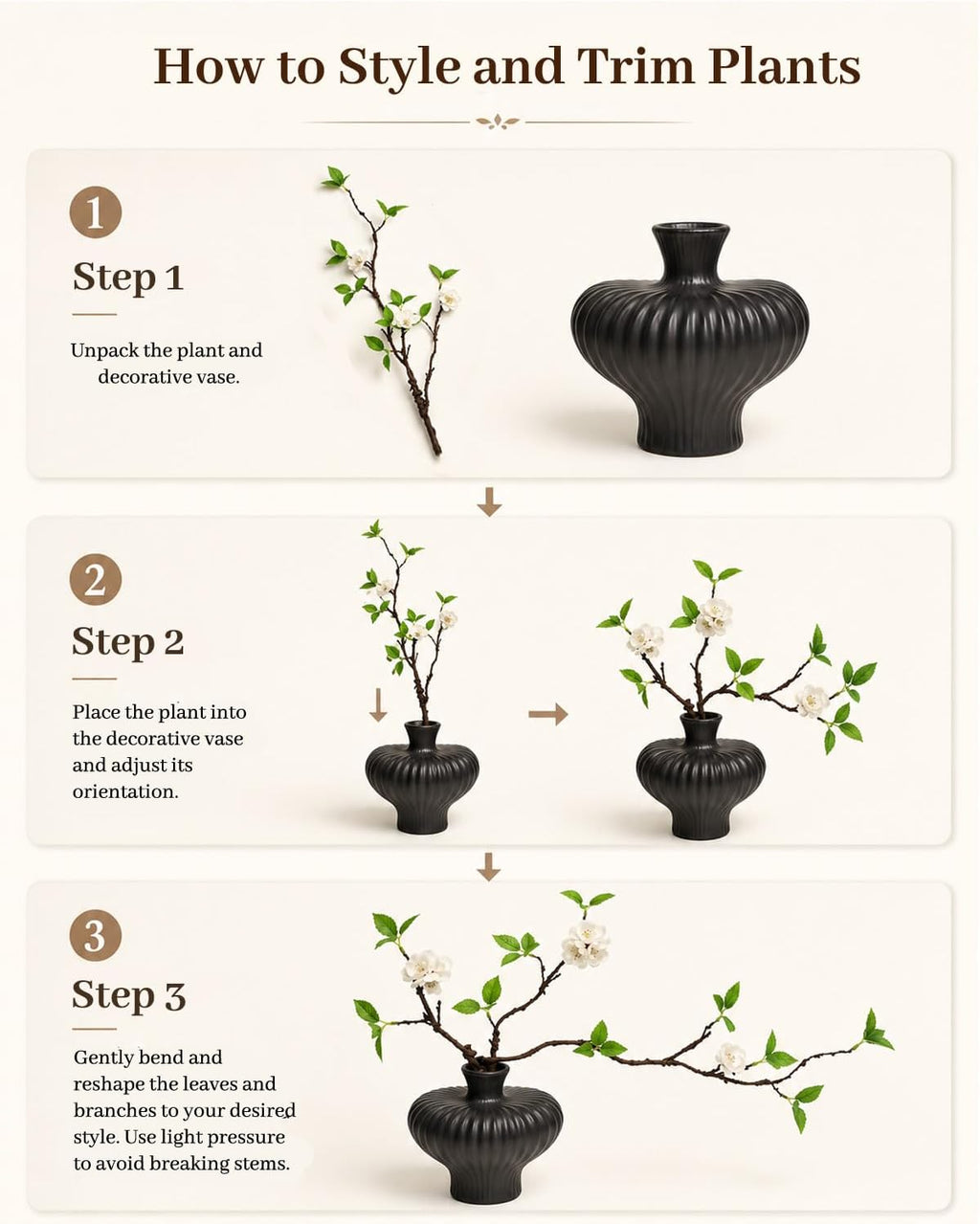 How to Style and Trim Plants

1

Step 1

Unpack the plant and decorative vase.

2

Step 2

Place the plant into the decorative vase and adjust its orientation.

3

Step 3

Gently bend and reshape the leaves and branches to your desired style. Use light pressure to avoid breaking stems.