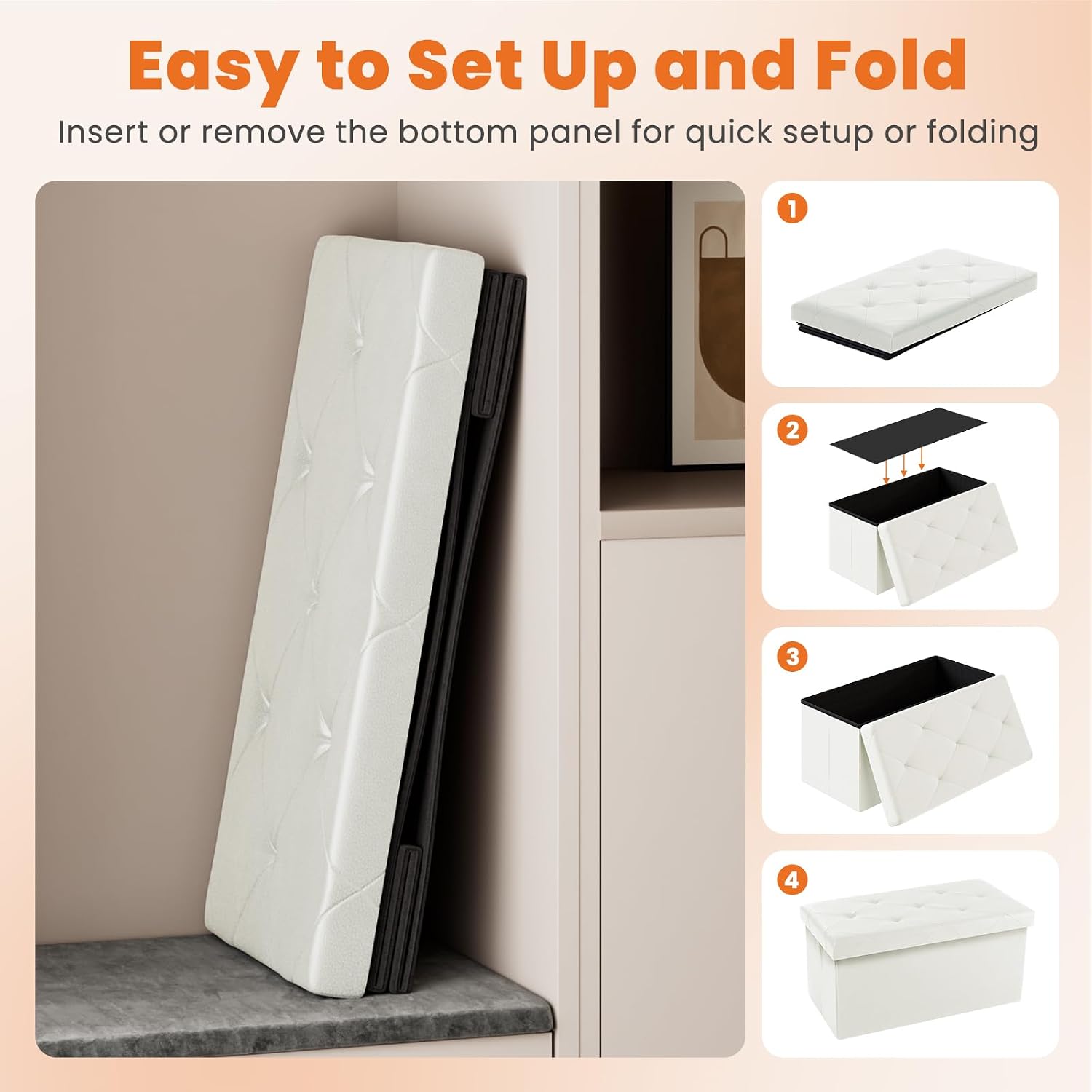 Easy to Set Up and Fold

Insert or remove the bottom panel for quick setup or folding

1

2

3

4