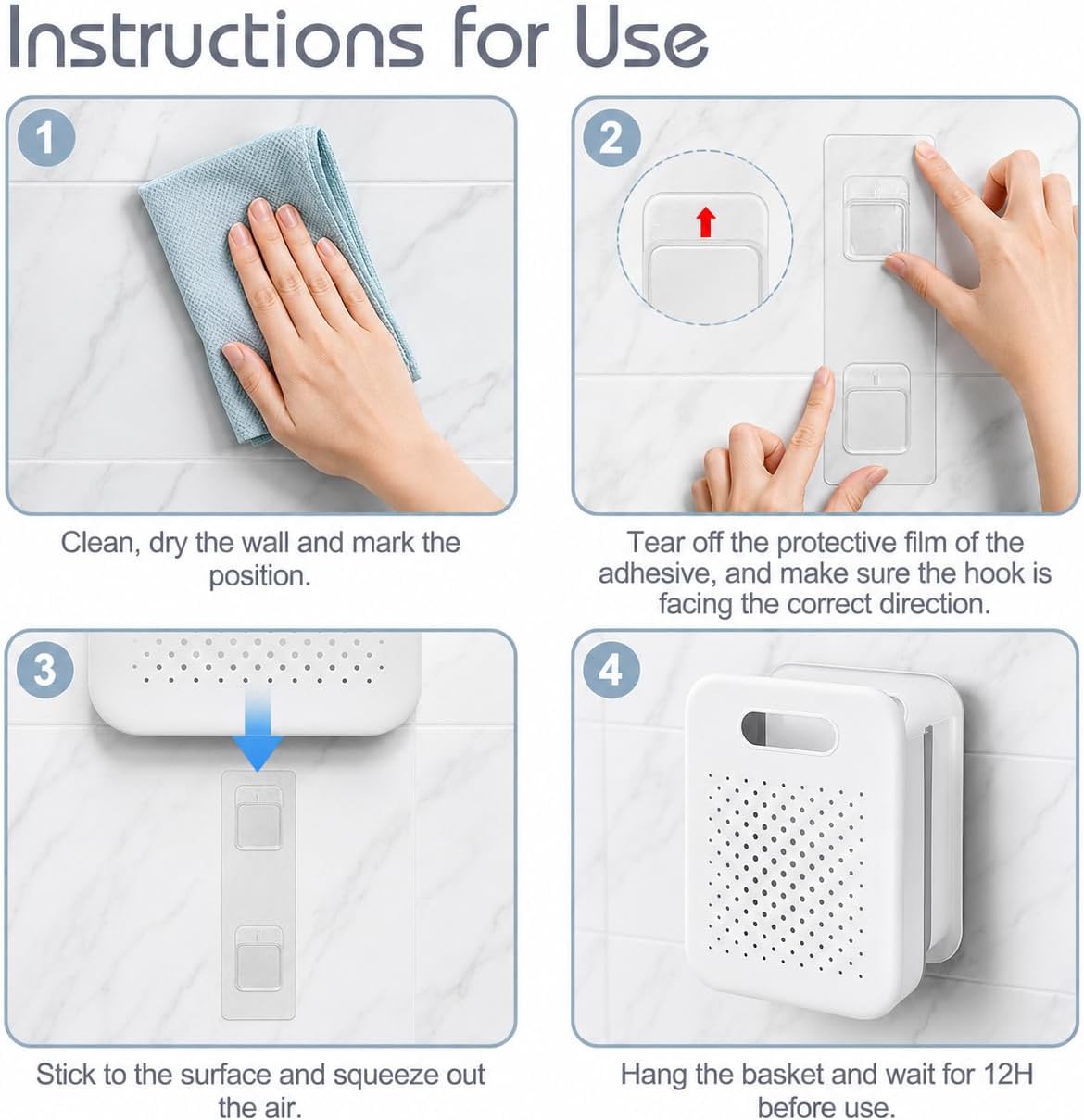 Instructions for Use

1

Clean, dry the wall and mark the position.

2

Tear off the protective film of the adhesive, and make sure the hook is facing the correct direction.

3

Stick to the surface and squeeze out the air.

4

Hang the basket and wait for 12H before use.