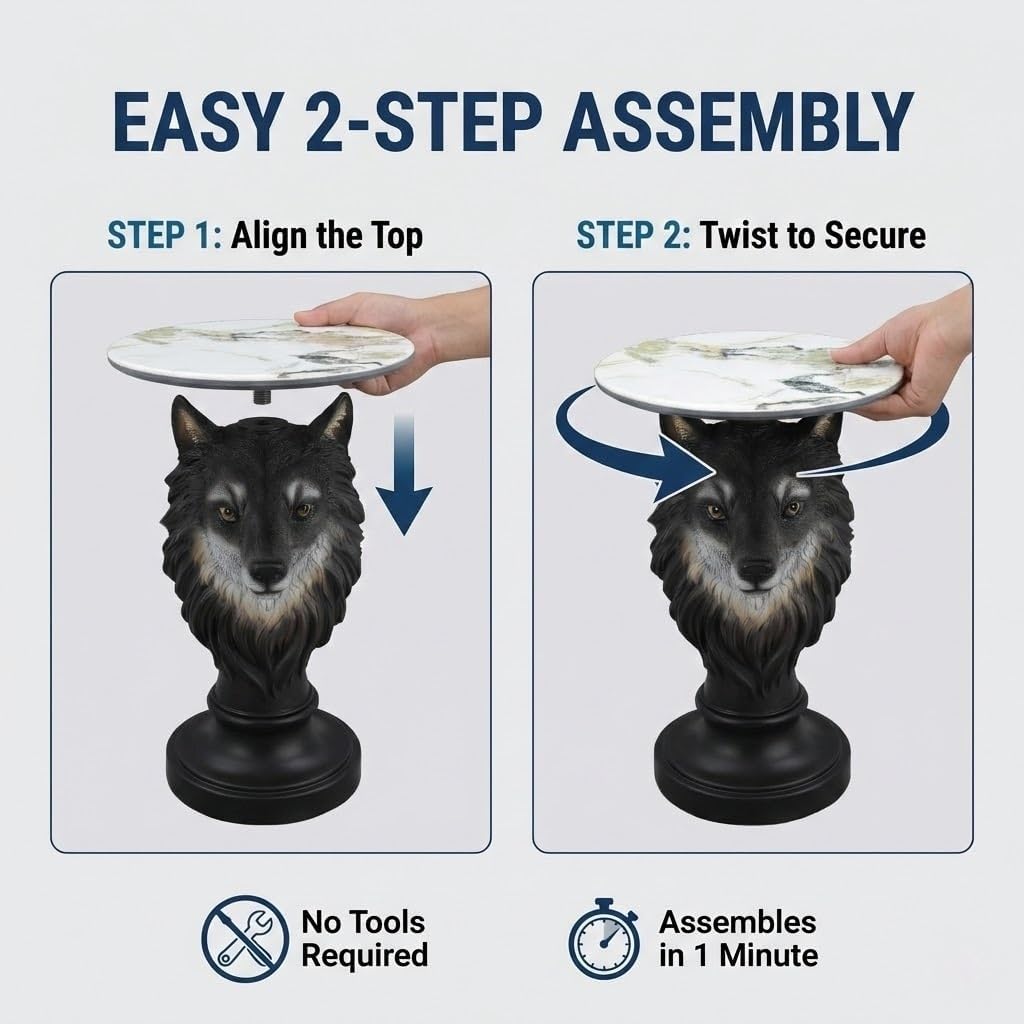 EASY 2-STEP ASSEMBLY

STEP 1: Align the Top

STEP 2: Twist to Secure

No Tools Required

Assembles in 1 Minute