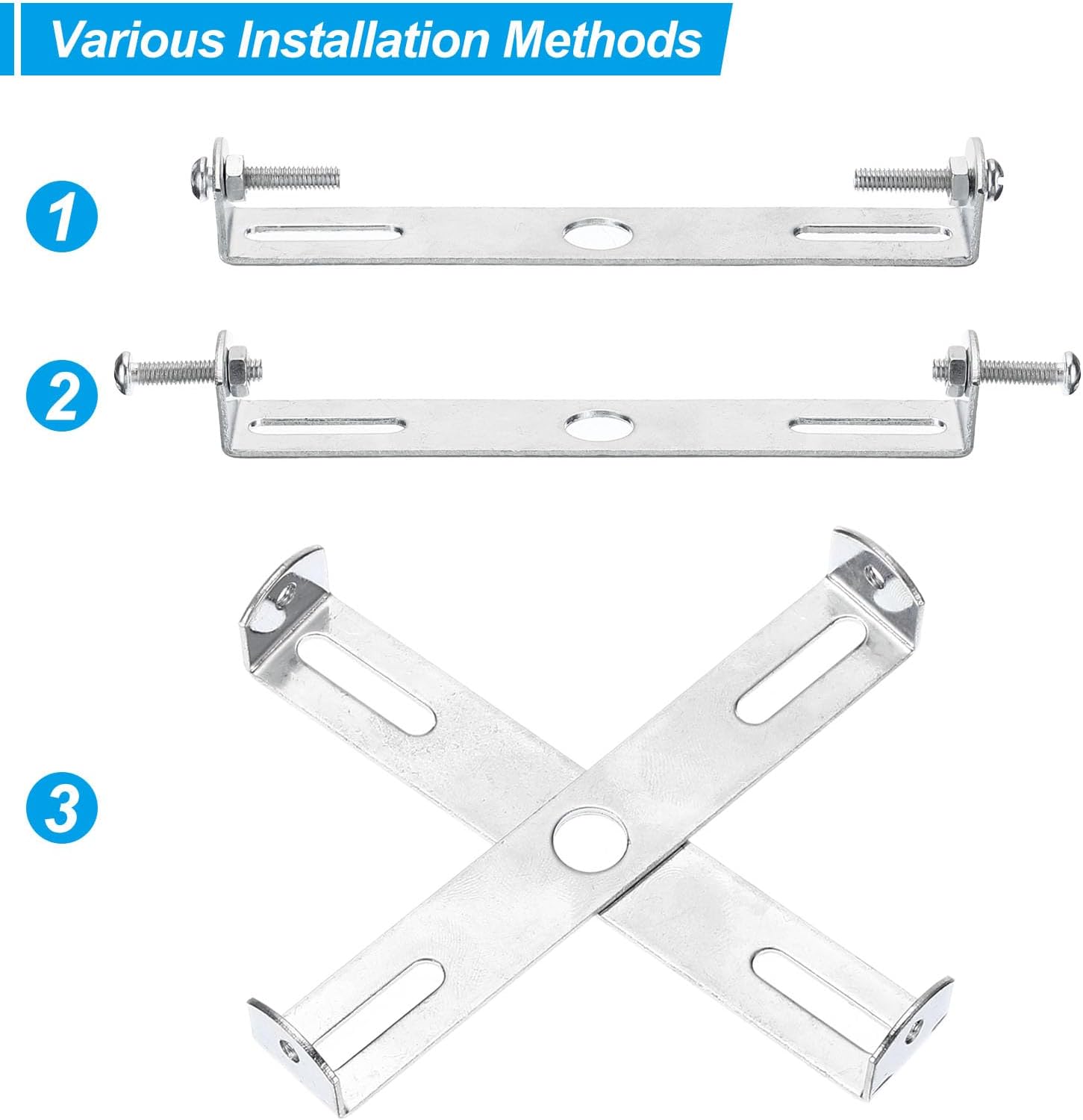 Various Installation Methods

1

2

3