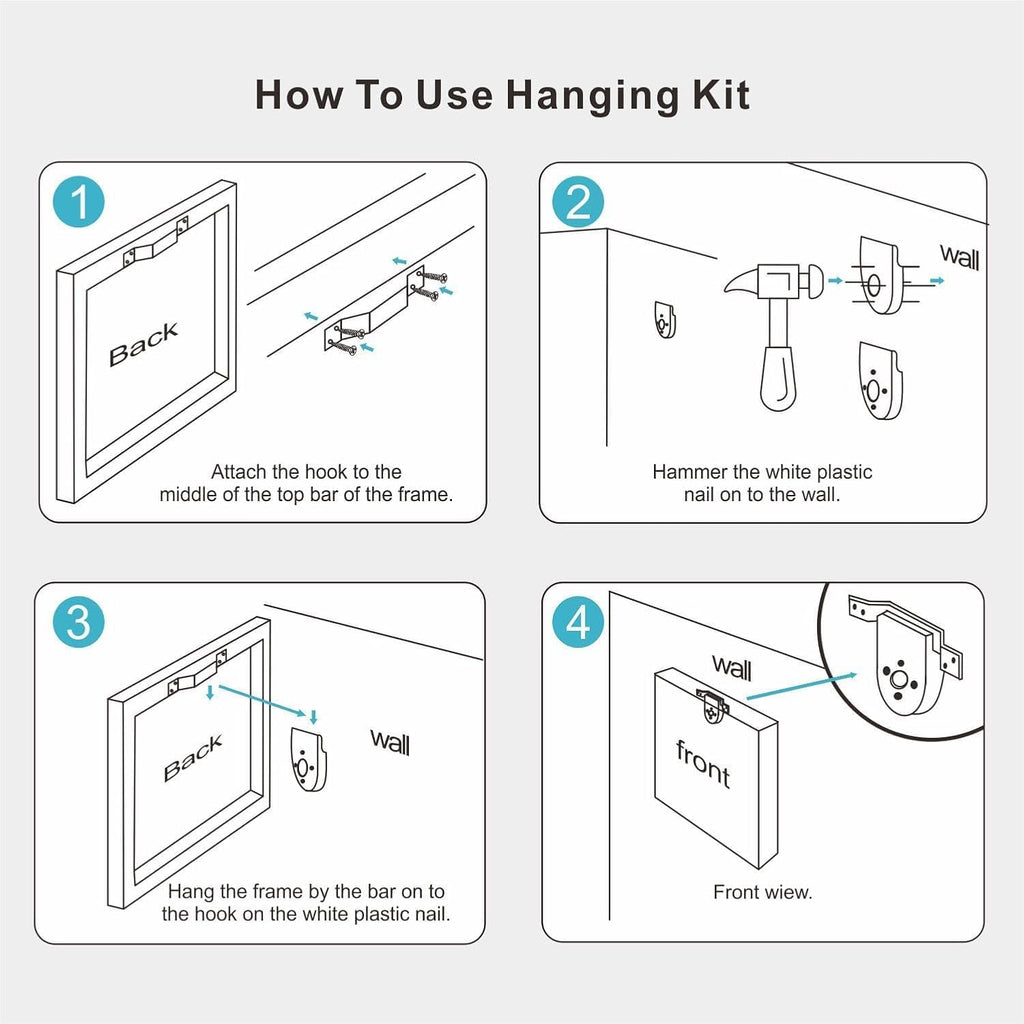 How To Use Hanging Kit

1

Back

Attach the hook to the middle of the top bar of the frame.

2

wall

Hammer the white plastic nail on to the wall.

3

Back

wall

Hang the frame by the bar on to the hook on the white plastic nail.

4

wall

front

Front wiew.