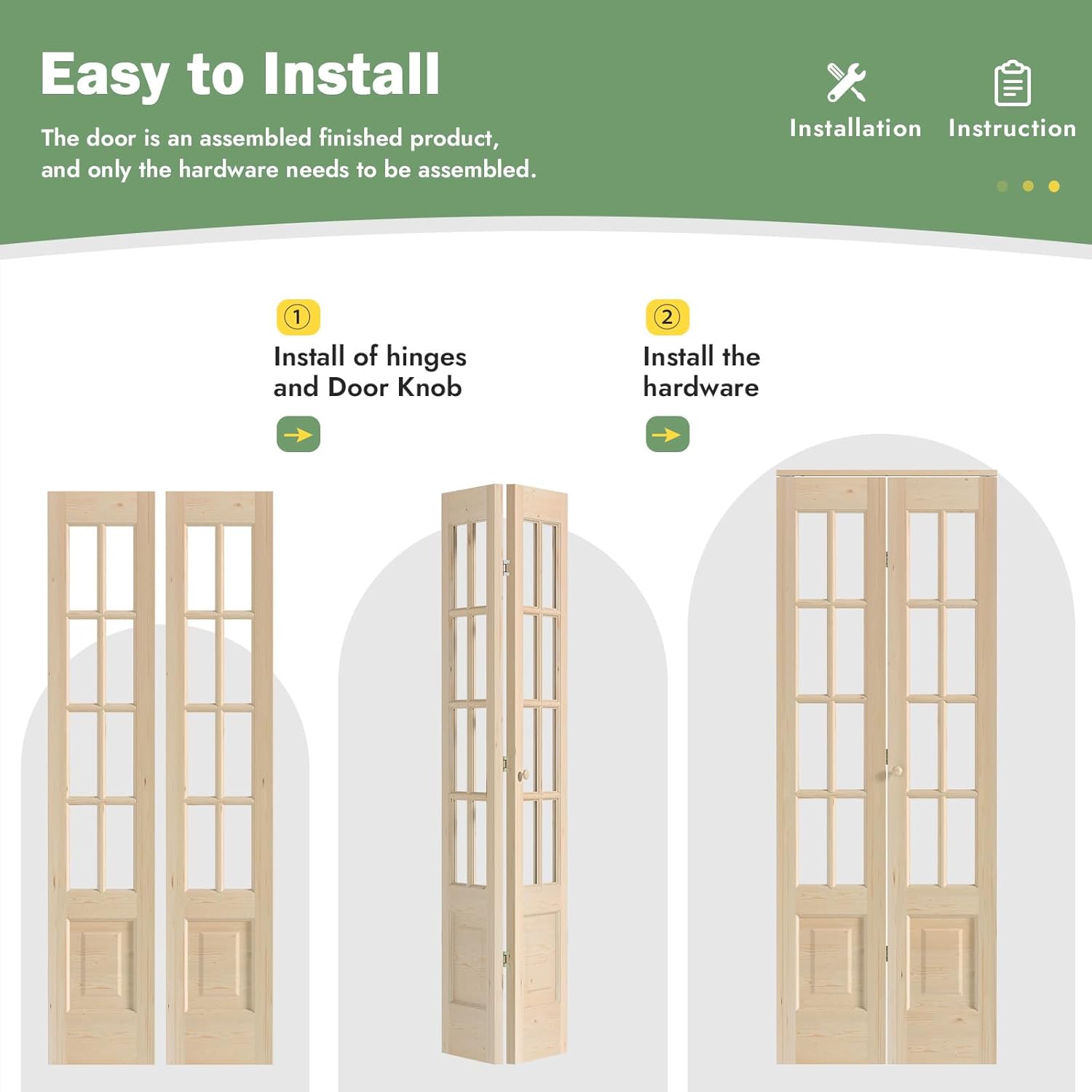 Easy to Install

The door is an assembled finished product, and only the hardware needs to be assembled.

Installation Instruction

1
Install of hinges and Door Knob

2
Install the hardware