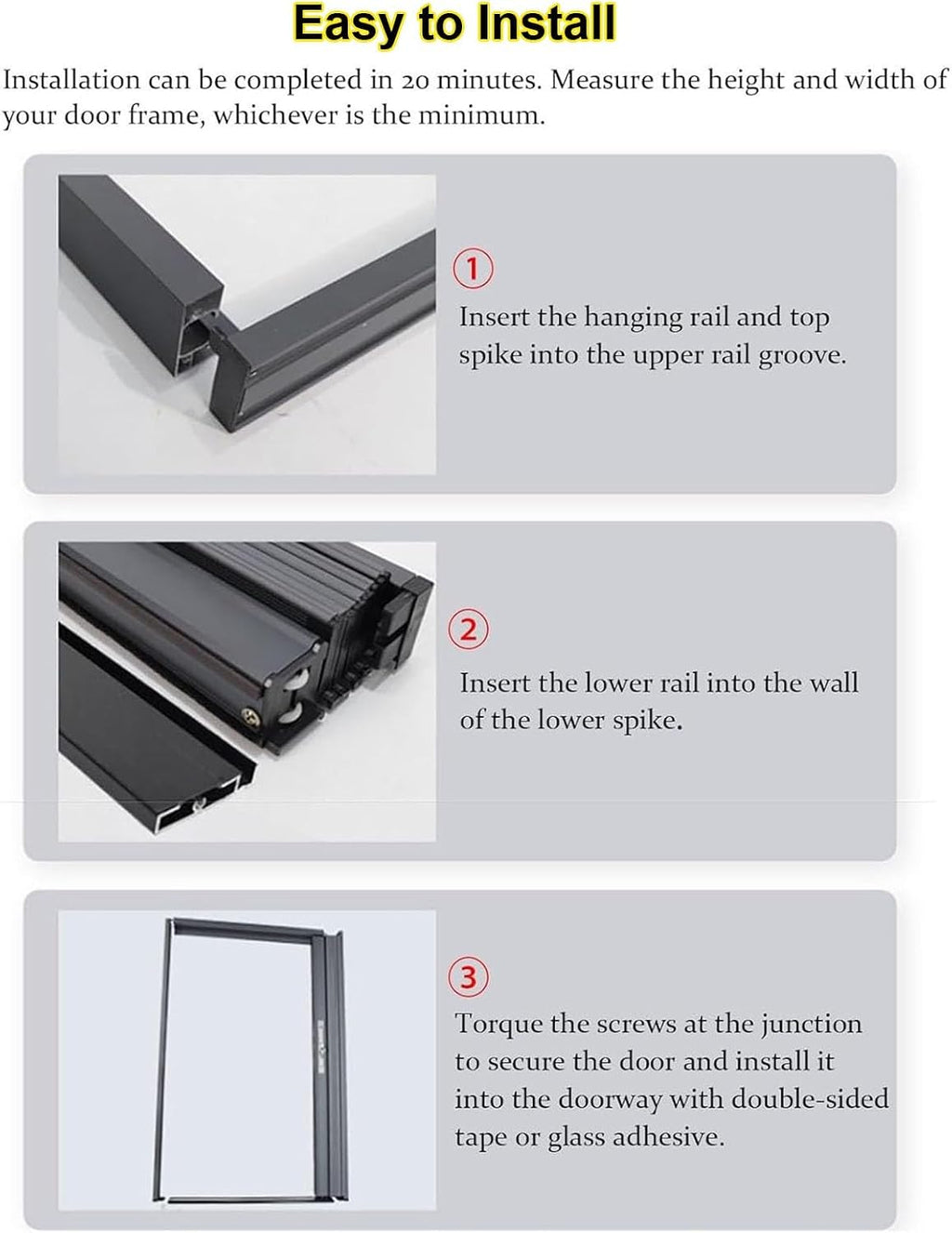 Easy to Install

Installation can be completed in 20 minutes. Measure the height and width of your door frame, whichever is the minimum.

①
Insert the hanging rail and top spike into the upper rail groove.

②
Insert the lower rail into the wall of the lower spike.

③
Torque the screws at the junction to secure the door and install it into the doorway with double-sided tape or glass adhesive.