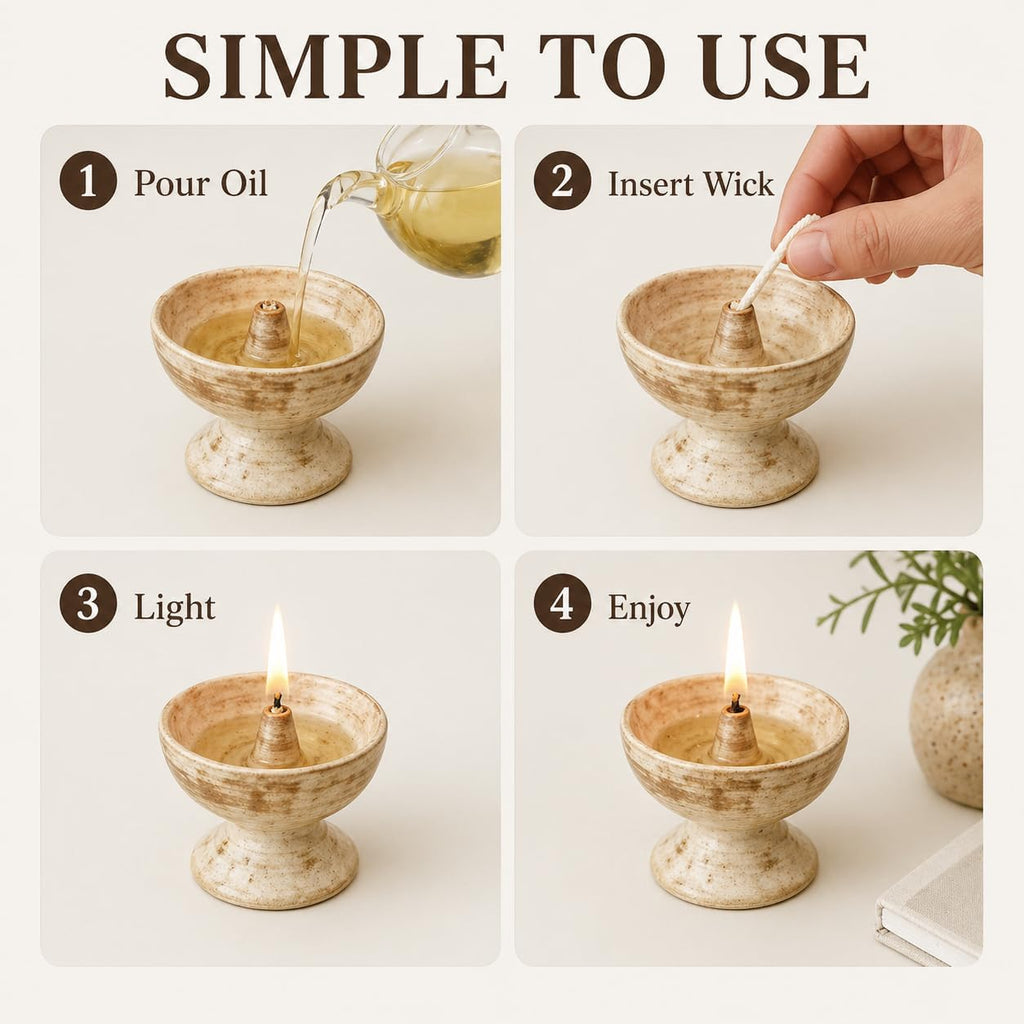 SIMPLE TO USE

1 Pour Oil

2 Insert Wick

3 Light

4 Enjoy