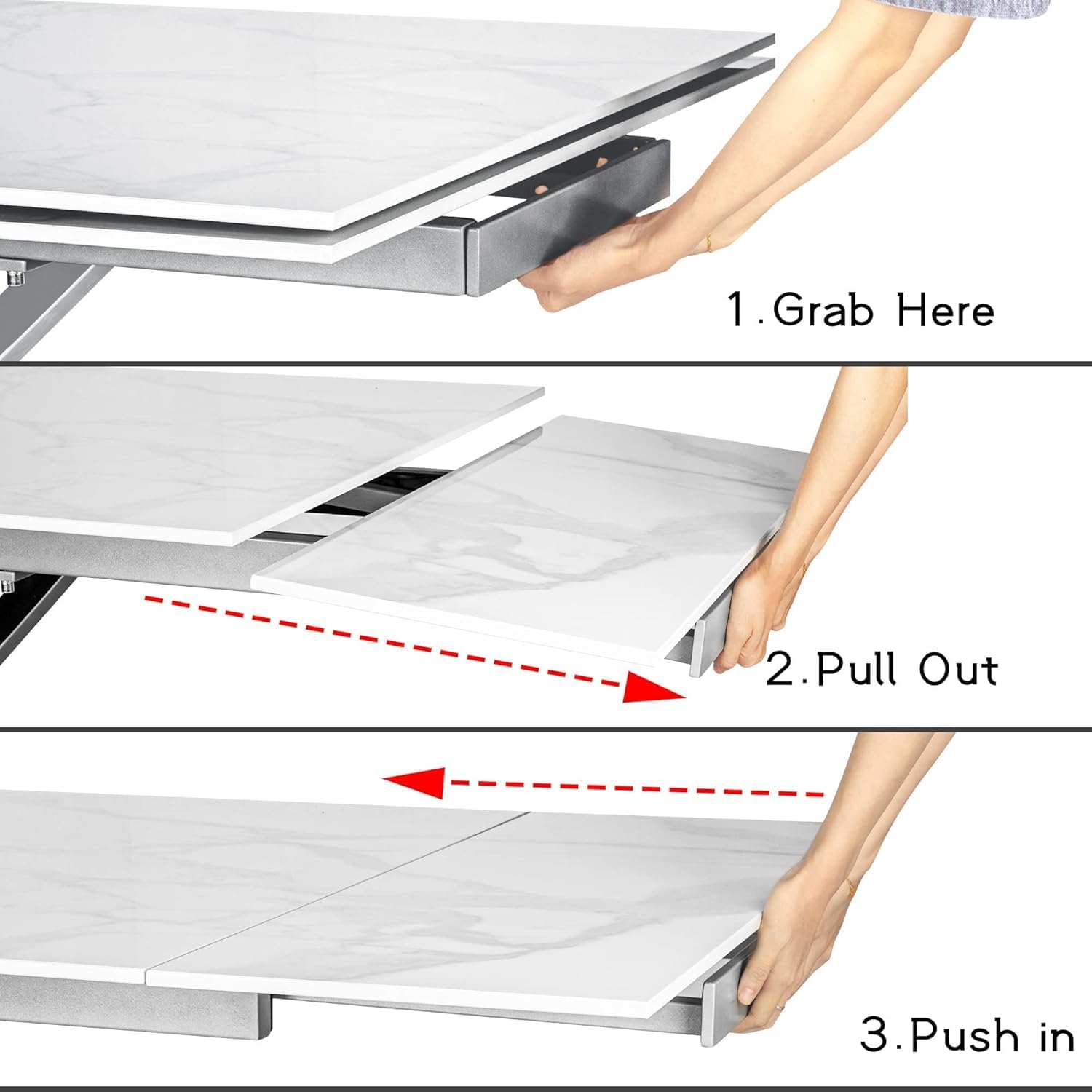 1.Grab Here

2.Pull Out

3.Push in