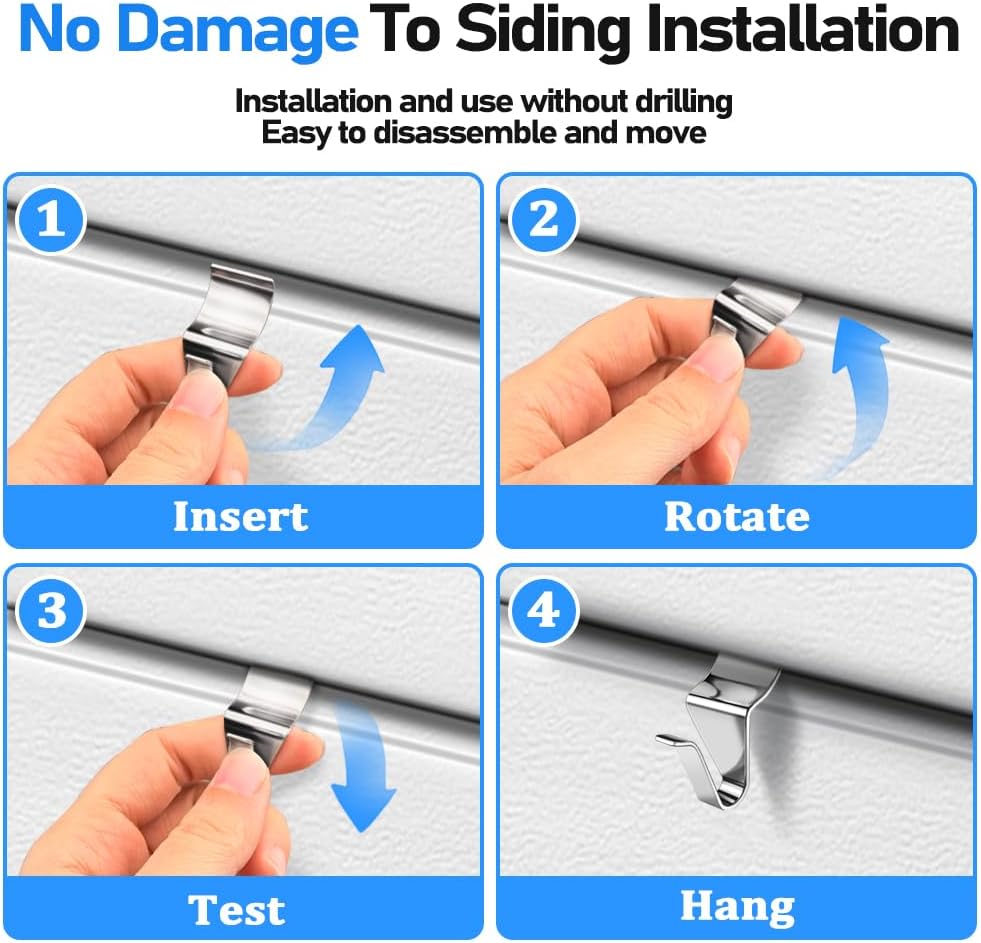 No Damage To Siding Installation

Installation and use without drilling
Easy to disassemble and move

1
Insert

2
Rotate

3
Test

4
Hang