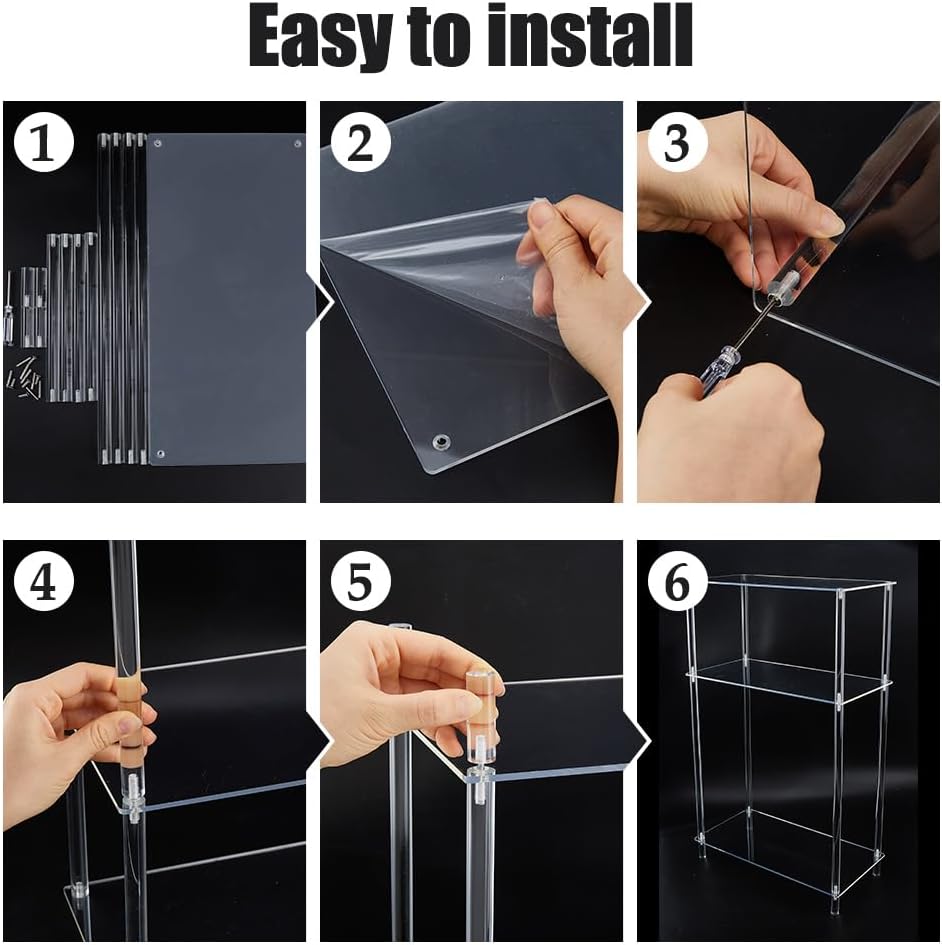 Easy to install

1

2

3

4

5

6