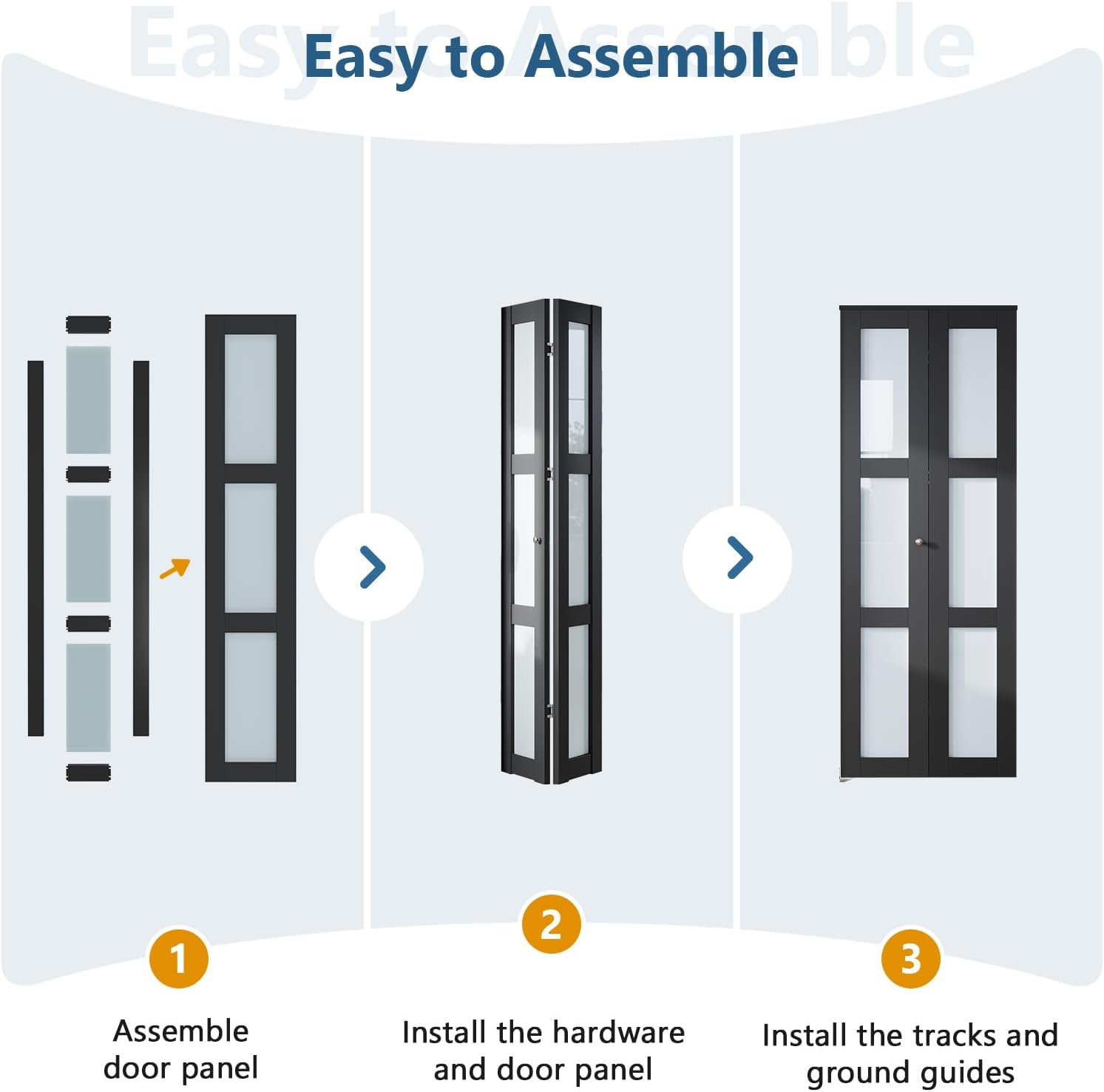 Easy to Assemble

Easy to Assemble

1

Assemble door panel

2

Install the hardware and door panel

3

Install the tracks and ground guides