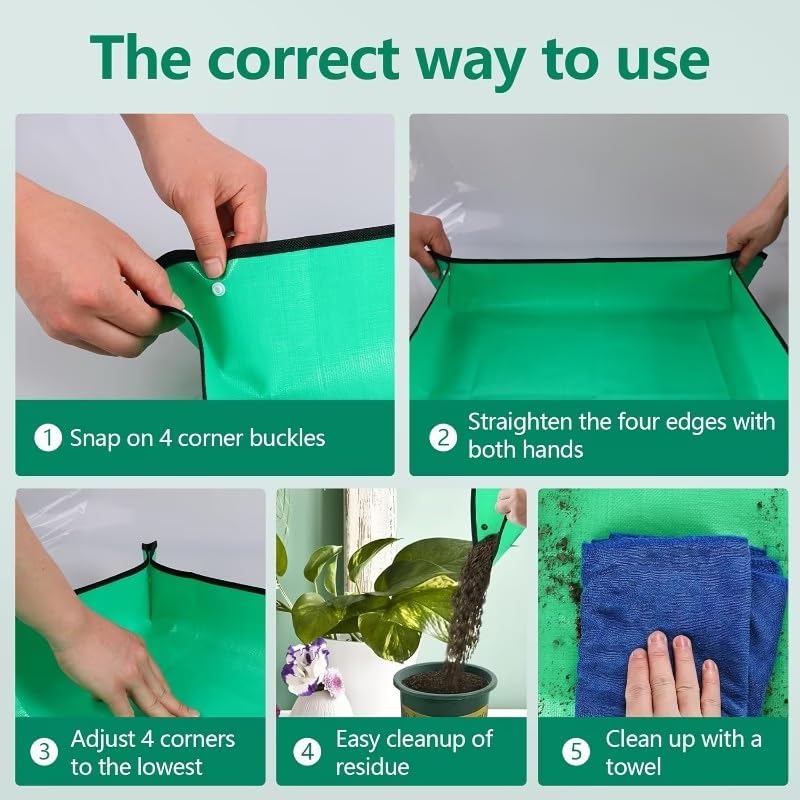 The correct way to use

1 Snap on 4 corner buckles

2 Straighten the four edges with both hands

3 Adjust 4 corners to the lowest

4 Easy cleanup of residue

5 Clean up with a towel