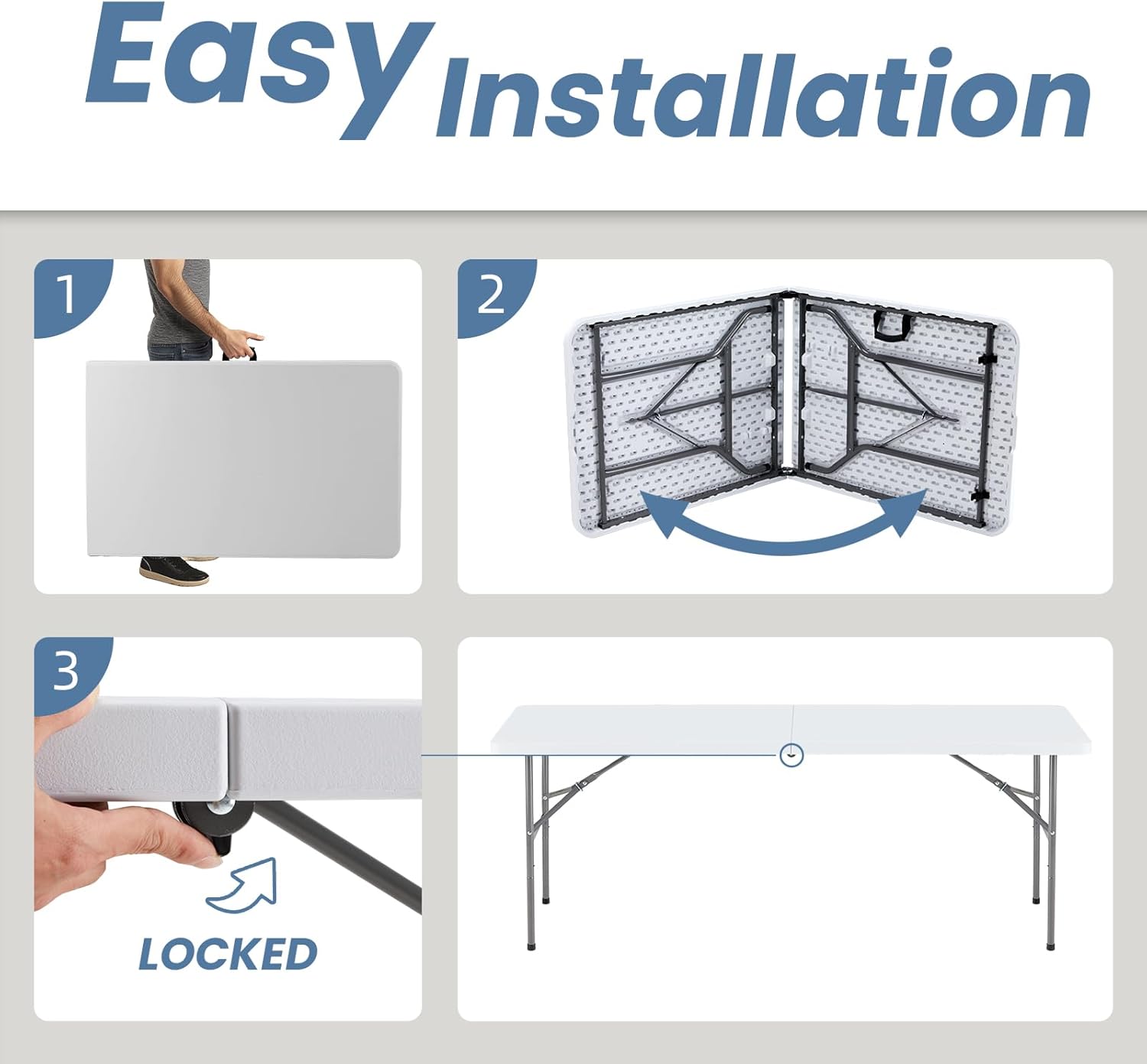 Easy Installation

1

2

3

LOCKED