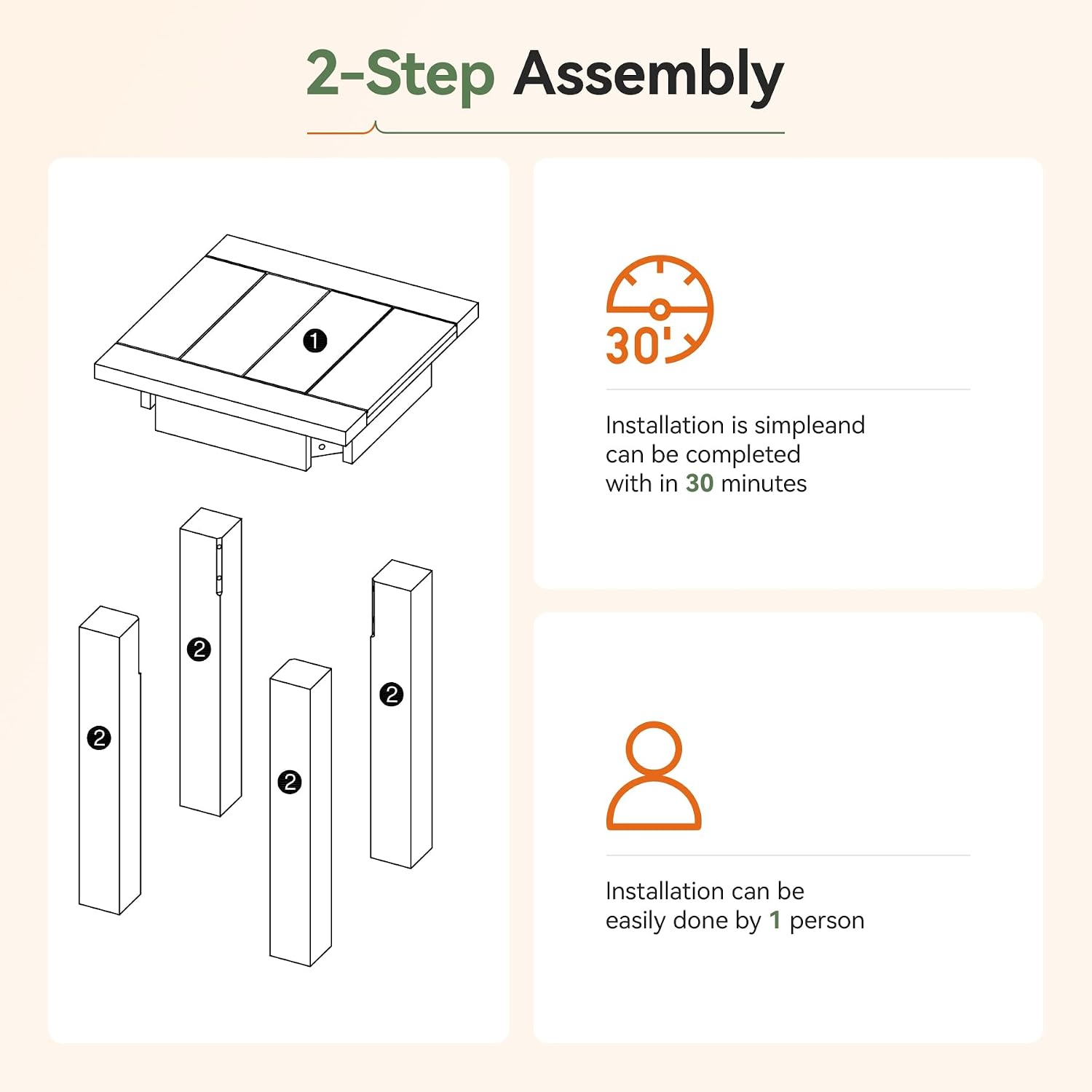 2-Step Assembly

1

2

2

2

2

30'

Installation is simpleand can be completed with in 30 minutes

Installation can be easily done by 1 person