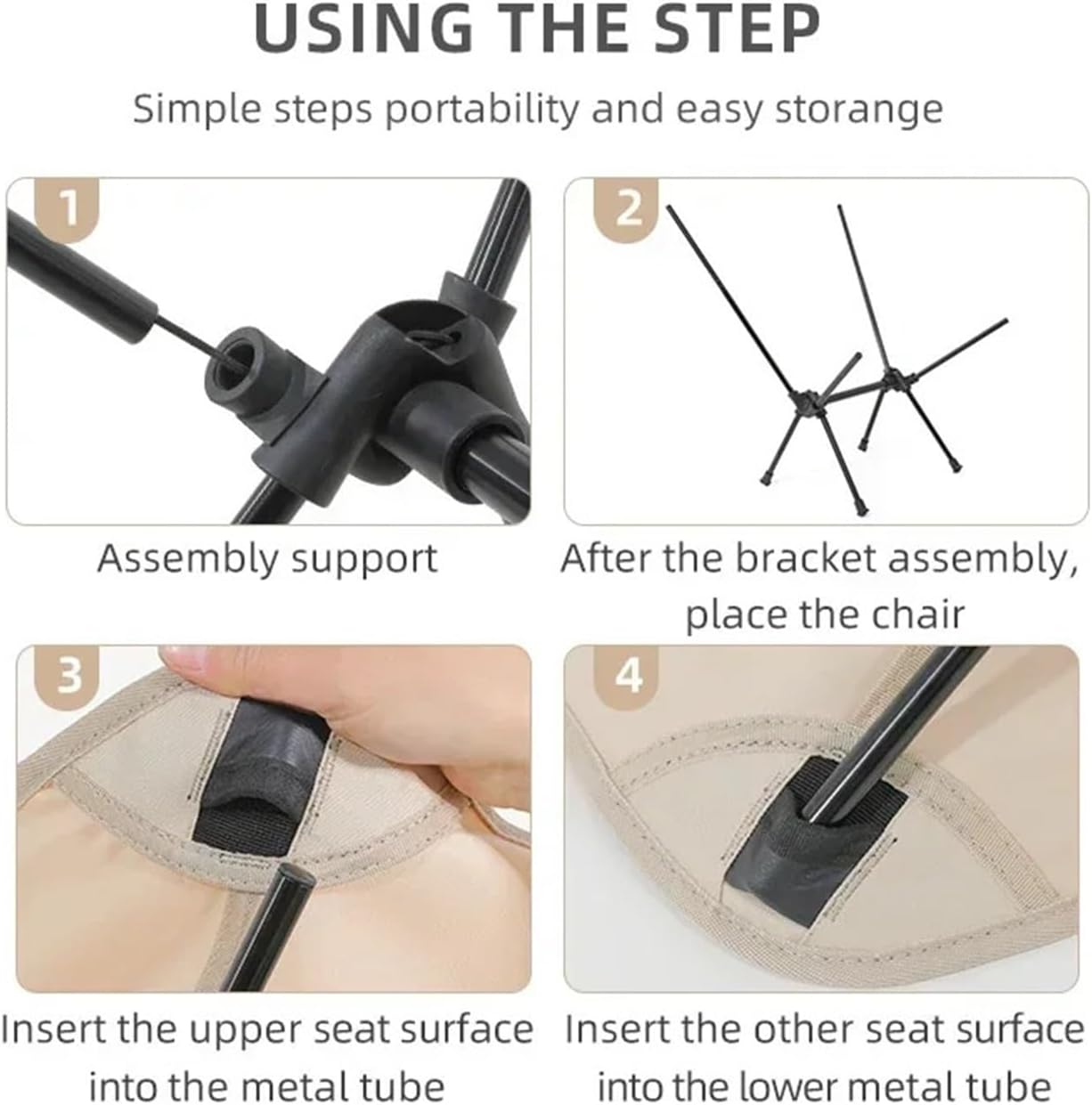 USING THE STEP

Simple steps portability and easy storange

1

Assembly support

2

After the bracket assembly, place the chair

3

Insert the upper seat surface into the metal tube

4

Insert the other seat surface into the lower metal tube