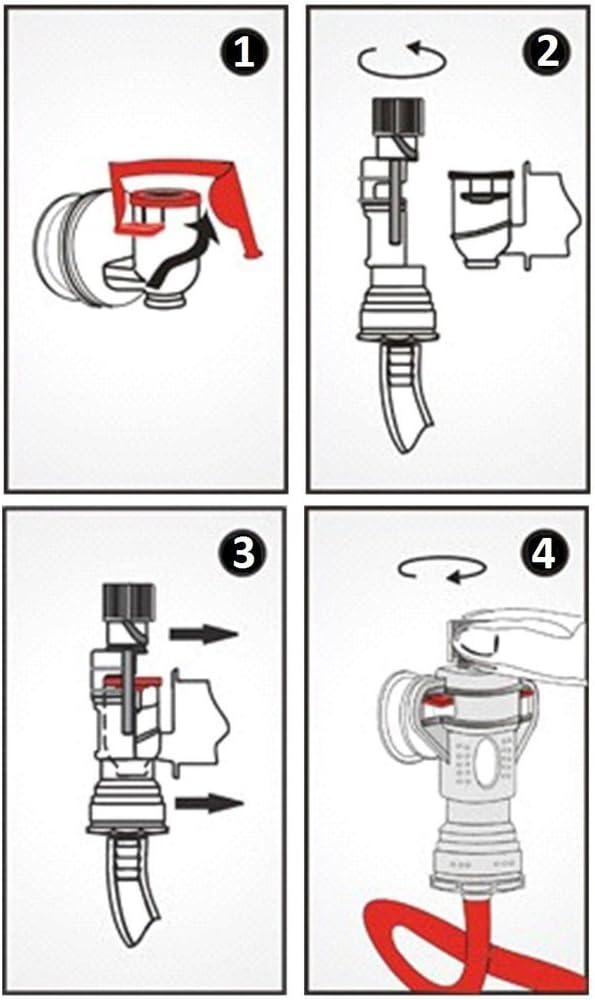 1

2

3

4