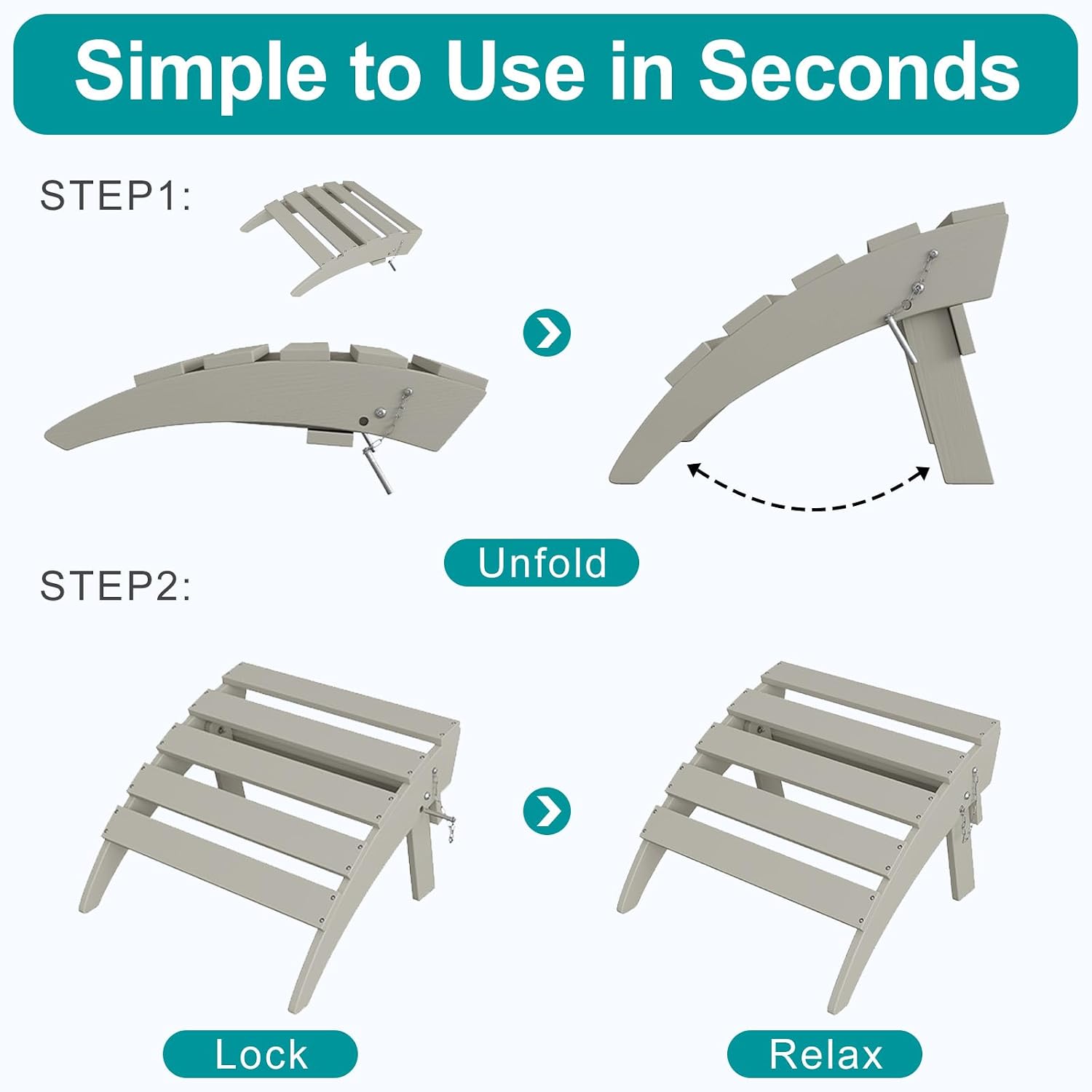 Simple to Use in Seconds

STEP1:

Unfold

STEP2:

Lock

Relax