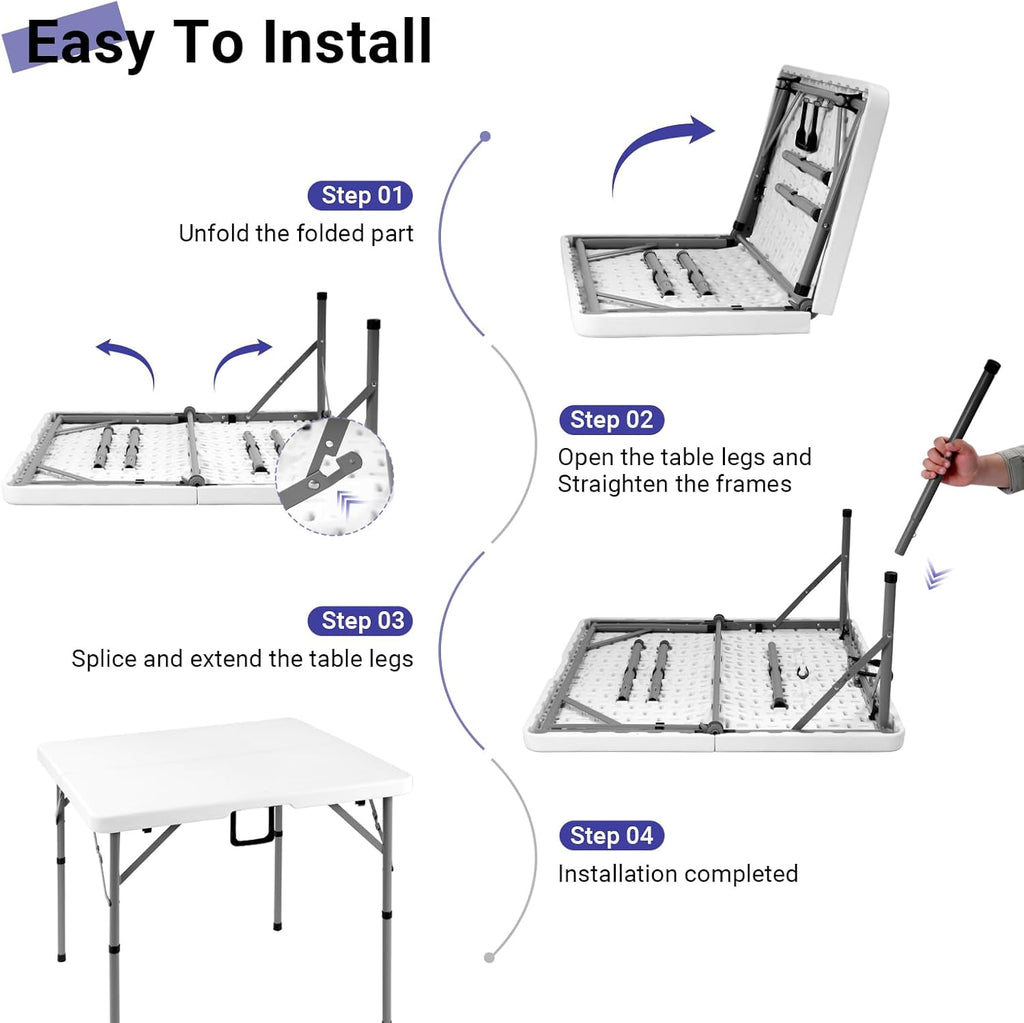 Easy To Install

Step 01
Unfold the folded part

Step 02
Open the table legs and Straighten the frames

Step 03
Splice and extend the table legs

Step 04
Installation completed