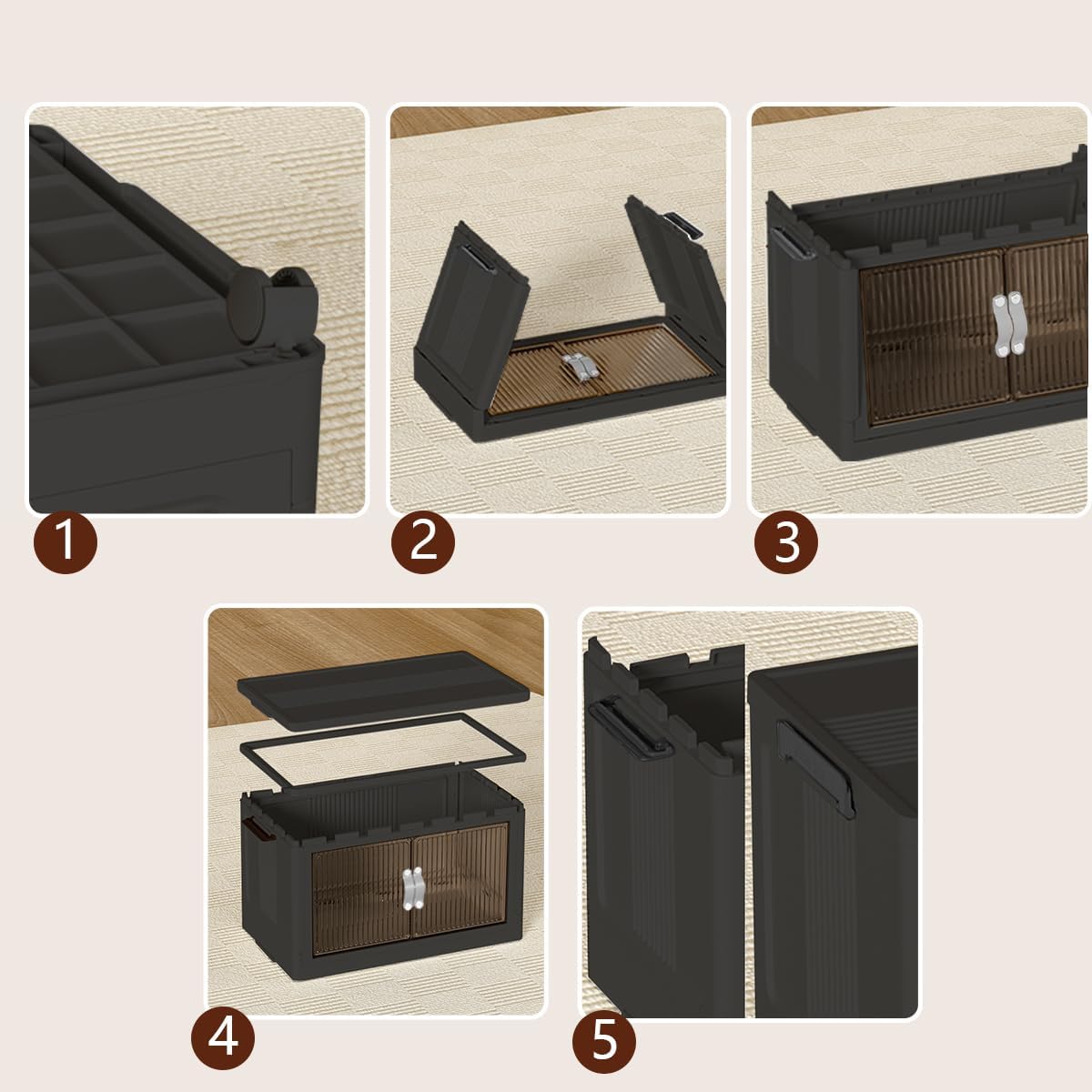 1

2

3

4

5