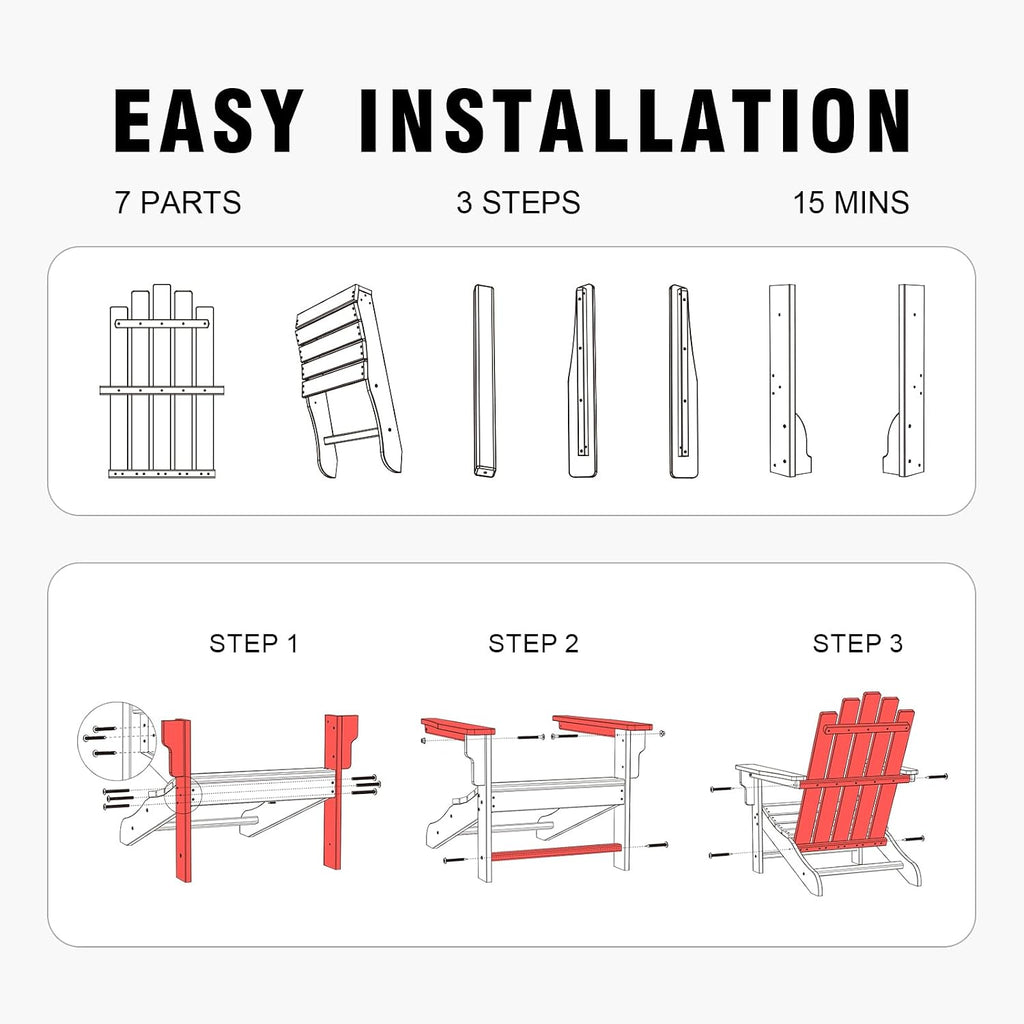 EASY INSTALLATION

7 PARTS

3 STEPS

15 MINS

STEP 1

STEP 2

STEP 3