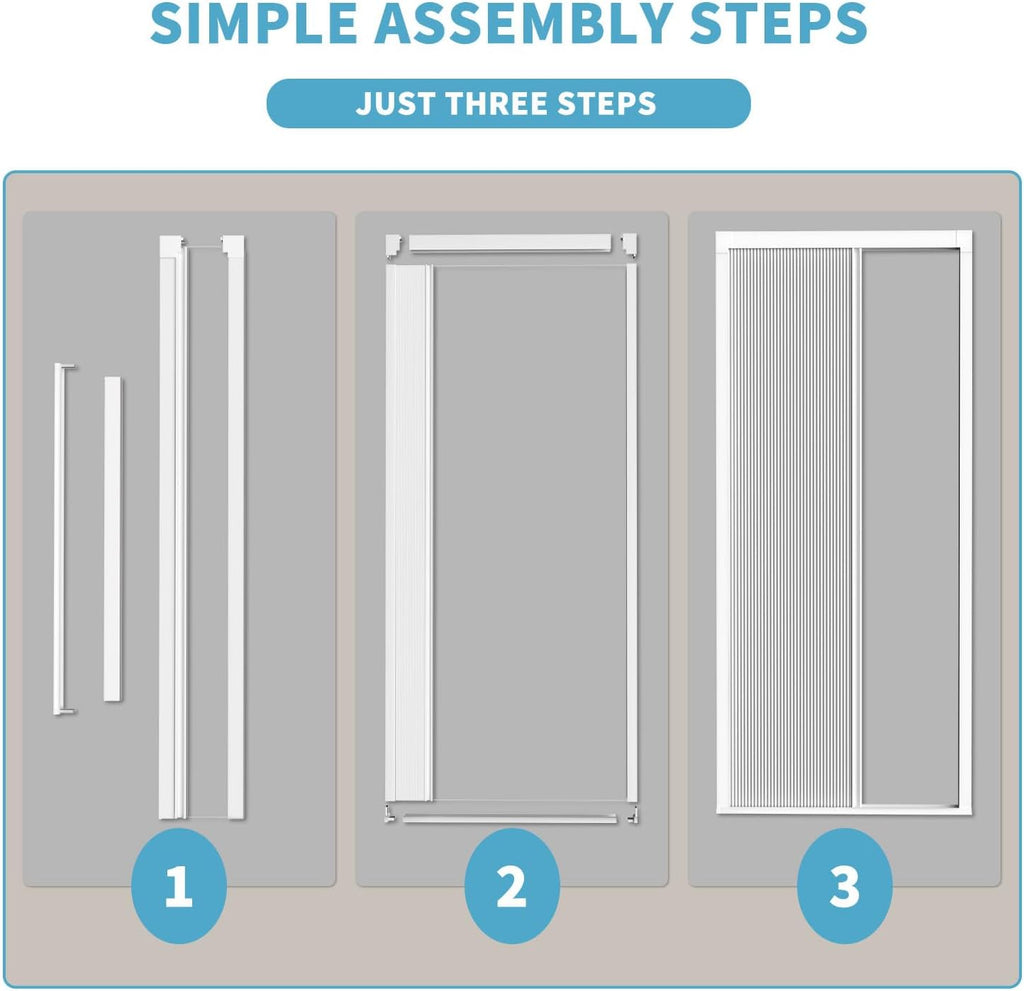 SIMPLE ASSEMBLY STEPS

JUST THREE STEPS

1

2

3