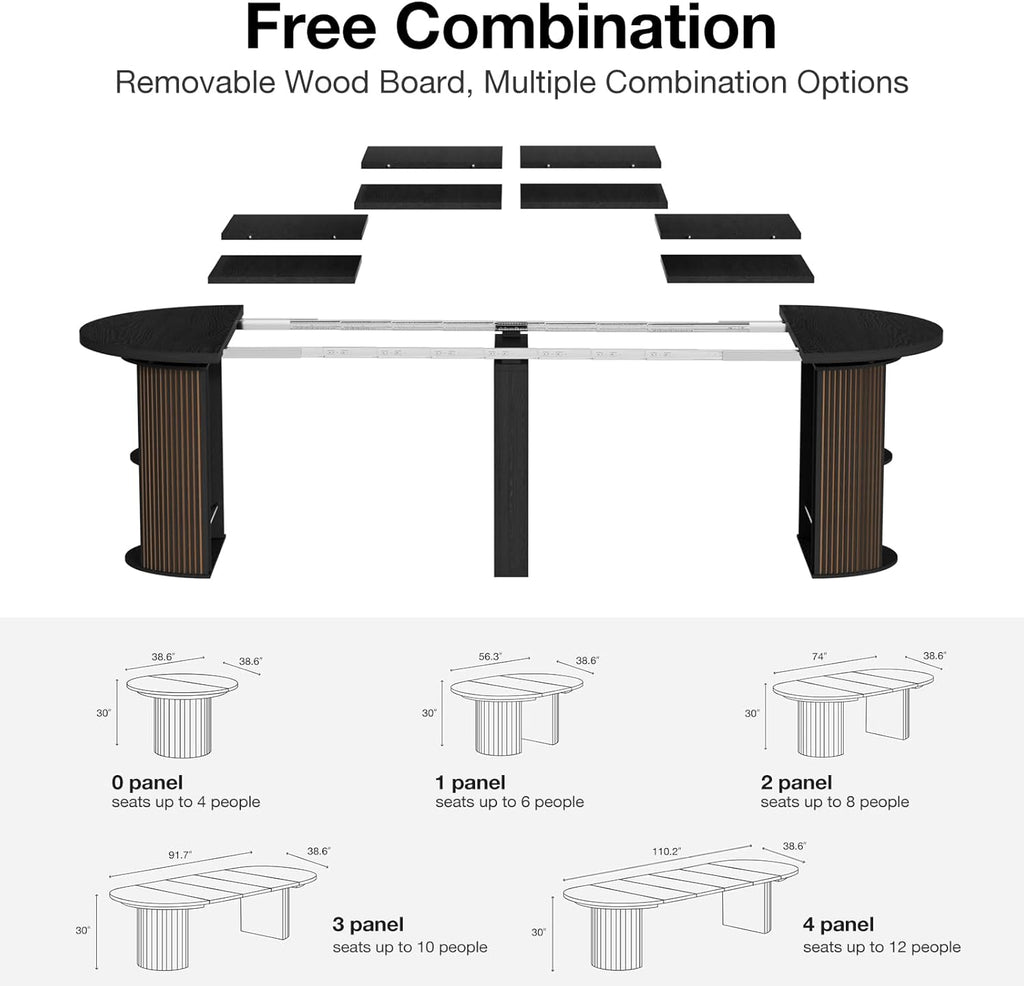 Free Combination

Removable Wood Board, Multiple Combination Options

38.6"
38.6"
30"
0 panel
seats up to 4 people

56.3"
38.6"
30"
1 panel
seats up to 6 people

74"
38.6"
30"
2 panel
seats up to 8 people

91.7"
38.6"
30"
3 panel
seats up to 10 people

110.2"
38.6"
30"
4 panel
seats up to 12 people