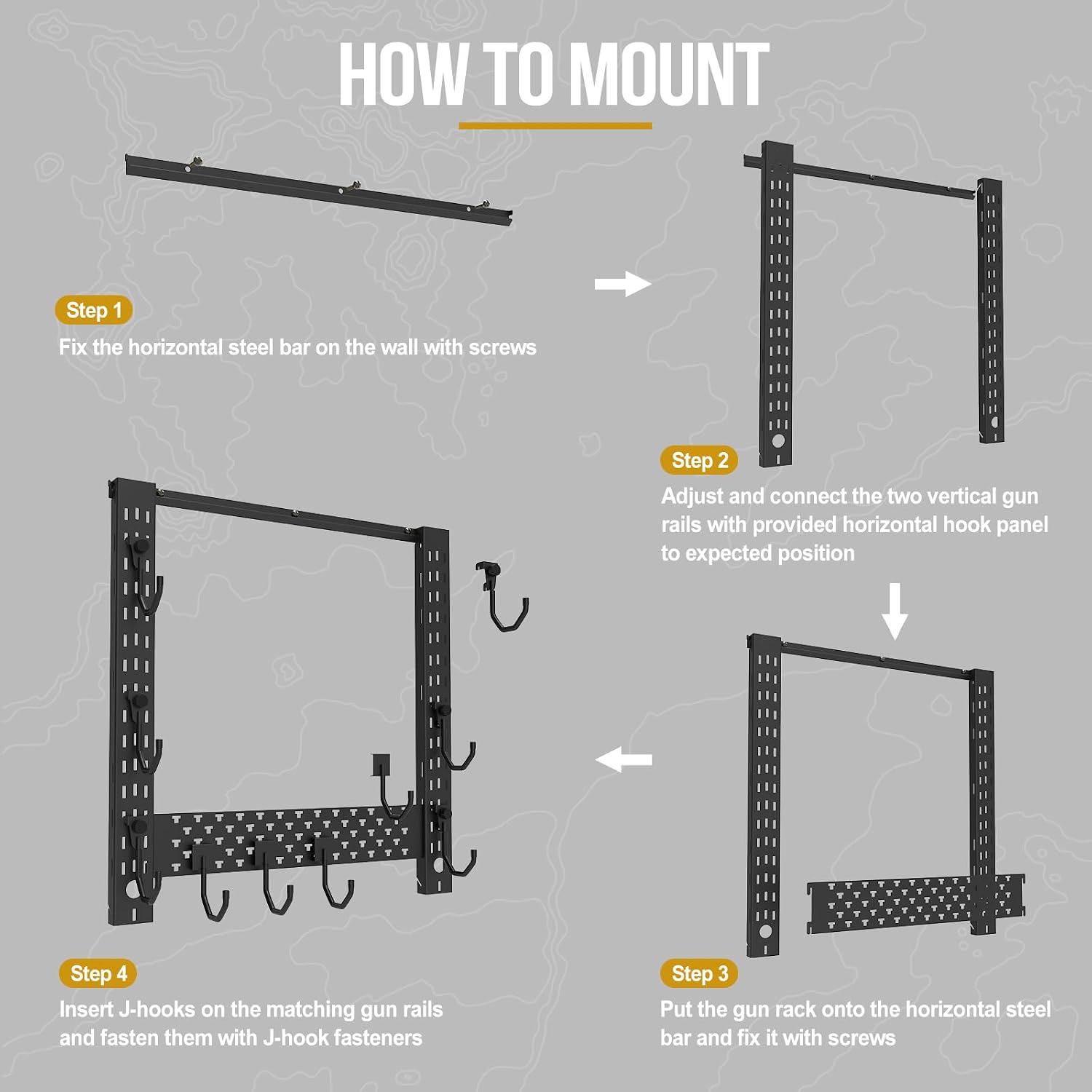 HOW TO MOUNT

Step 1
Fix the horizontal steel bar on the wall with screws

Step 2
Adjust and connect the two vertical gun rails with provided horizontal hook panel to expected position

Step 3
Put the gun rack onto the horizontal steel bar and fix it with screws

Step 4
Insert J-hooks on the matching gun rails and fasten them with J-hook fasteners