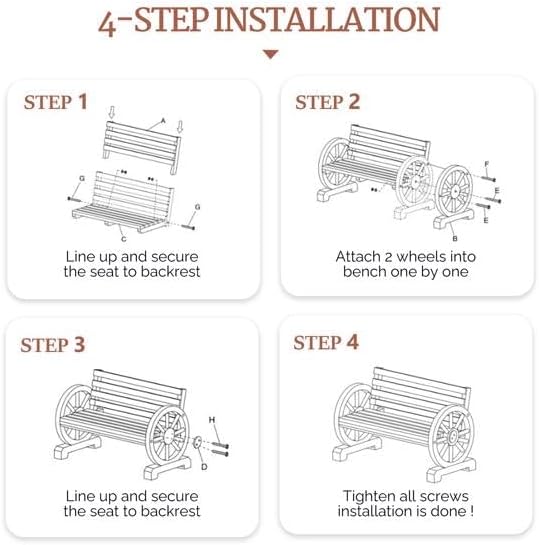 4-STEP INSTALLATION

STEP 1

A

G

G

C

Line up and secure the seat to backrest

STEP 2

F

E

E

B

Attach 2 wheels into bench one by one

STEP 3

H

D

Line up and secure the seat to backrest

STEP 4

Tighten all screws installation is done !