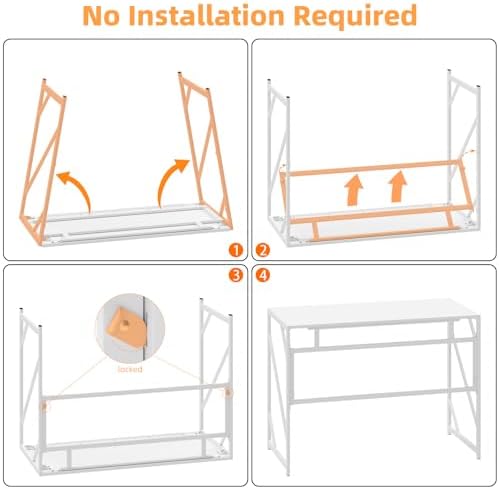 No Installation Required

1

2

3

4

locked